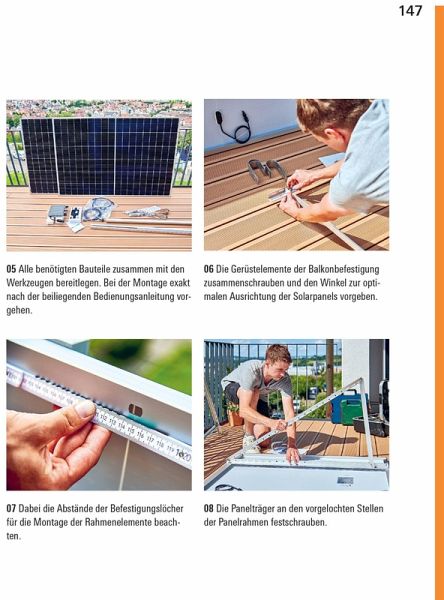 147

05 Alle benötigten Bauteile zusammen mit den Werkzeugen bereitlegen. Bei der Montage exakt nach der beiliegenden Bedienungsanleitung vorgehen.

06 Die Gerüstelemente der Balkonbefestigung zusammenschrauben und den Winkel zur optimalen Ausrichtung der Solarpanels vorgeben.

07 Dabei die Abstände der Befestigungslöcher für die Montage der Rahmenelemente beachten.

08 Die Panelträger an den vorgelochten Stellen der Panelrahmen festschrauben.