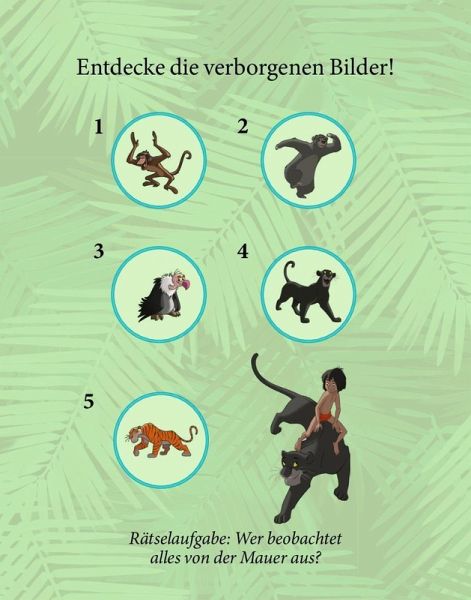 Entdecke die verborgenen Bilder!

1

2

3

4

5

Rätselaufgabe: Wer beobachtet alles von der Mauer aus?