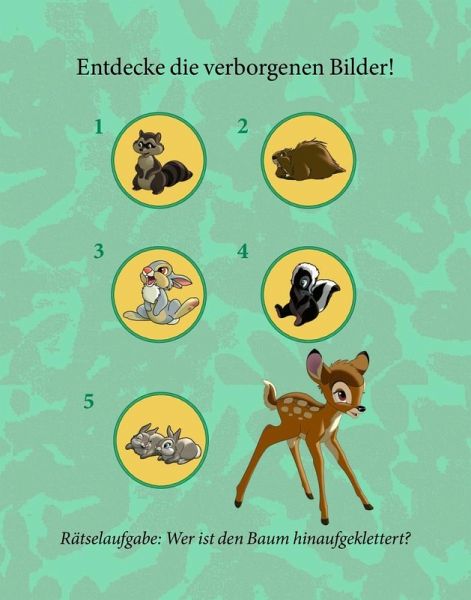 Entdecke die verborgenen Bilder!

1

2

3

4

5

Rätselaufgabe: Wer ist den Baum hinaufgeklettert?