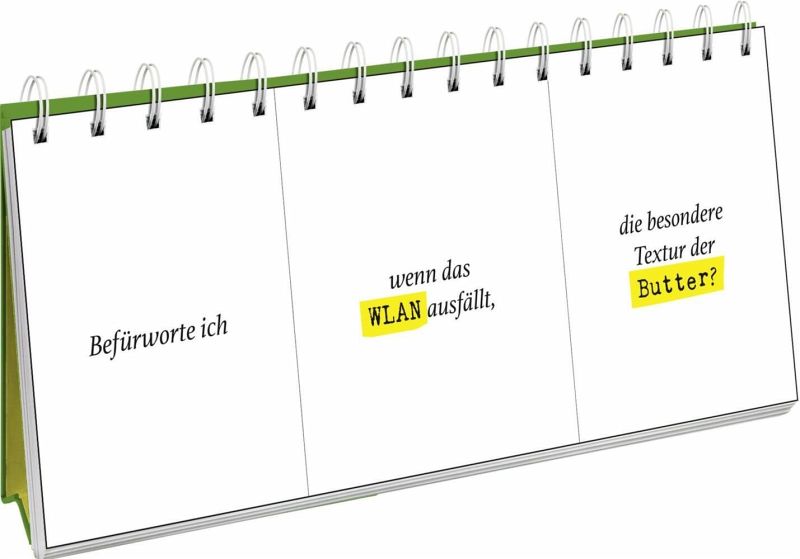 Befürworte ich

wenn das
WLAN ausfällt,

die besondere
Textur der
Butter?