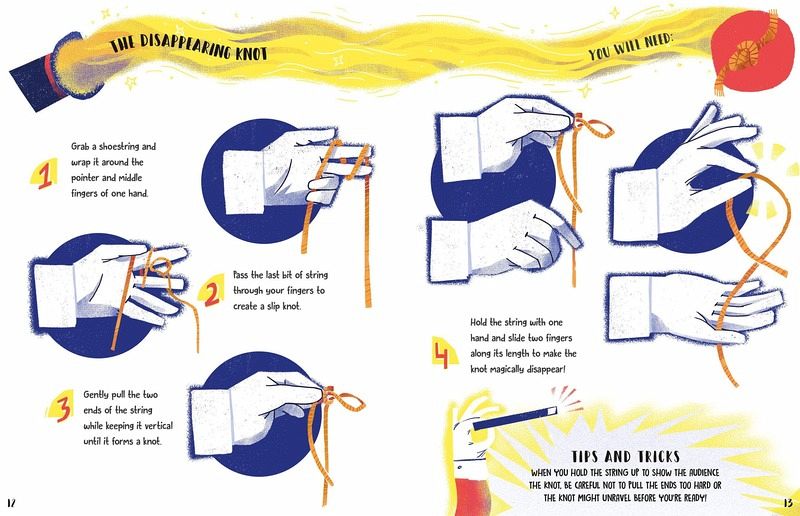 THE DISAPPEARING KNOT

YOU WILL NEED:

1 Grab a shoestring and wrap it around the pointer and middle fingers of one hand.

2 Pass the last bit of string through your fingers to create a slip knot.

3 Gently pull the two ends of the string while keeping it vertical until it forms a knot.

4 Hold the string with one hand and slide two fingers along its length to make the knot magically disappear!

TIPS AND TRICKS
WHEN YOU HOLD THE STRING UP TO SHOW THE AUDIENCE THE KNOT, BE CAREFUL NOT TO PULL THE ENDS TOO HARD OR THE KNOT MIGHT UNRAVEL BEFORE YOU'RE READY!

12

13