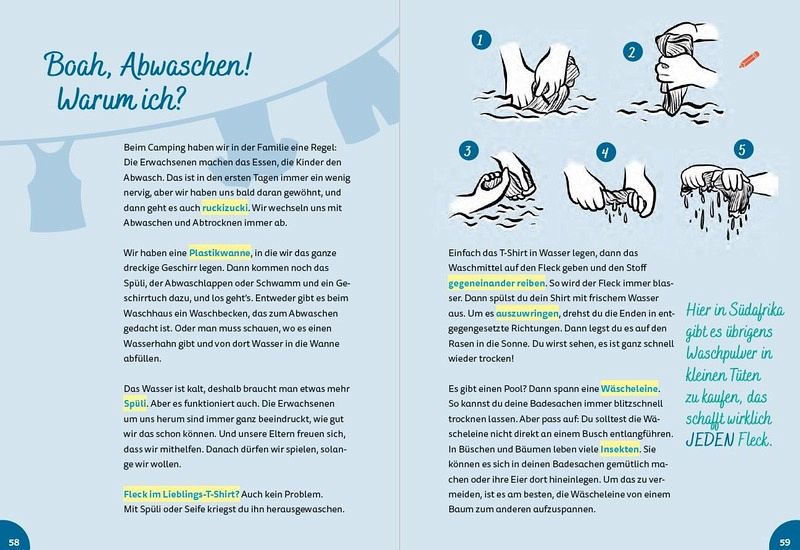 Boah, Abwaschen! Warum ich?

Beim Camping haben wir in der Familie eine Regel: Die Erwachsenen machen das Essen, die Kinder den Abwasch. Das ist in den ersten Tagen immer ein wenig nervig, aber wir haben uns bald daran gewöhnt, und dann geht es auch ruckizucki. Wir wechseln uns mit Abwaschen und Abtrocknen immer ab.

Wir haben eine Plastikwanne, in die wir das ganze dreckige Geschirr legen. Dann kommen noch das Spüli, der Abwaschlappen oder Schwamm und ein Geschirrtuch dazu, und los geht's. Entweder gibt es beim Waschhaus ein Waschbecken, das zum Abwaschen gedacht ist. Oder man muss schauen, wo es einen Wasserhahn gibt und von dort Wasser in die Wanne abfüllen.

Das Wasser ist kalt, deshalb braucht man etwas mehr Spüli. Aber es funktioniert auch. Die Erwachsenen um uns herum sind immer ganz beeindruckt, wie gut wir das schon können. Und unsere Eltern freuen sich, dass wir mithelfen. Danach dürfen wir spielen, solange wir wollen.

Fleck im Lieblings-T-Shirt? Auch kein Problem. Mit Spüli oder Seife kriegst du ihn herausgewaschen.

58

1
2
3
4
5

Einfach das T-Shirt in Wasser legen, dann das Waschmittel auf den Fleck geben und den Stoff gegeneinander reiben. So wird der Fleck immer blasser. Dann spülst du dein Shirt mit frischem Wasser aus. Um es auszuwringen, drehst du die Enden in entgegengesetzte Richtungen. Dann legst du es auf den Rasen in die Sonne. Du wirst sehen, es ist ganz schnell wieder trocken!

Es gibt einen Pool? Dann spann eine Wäscheleine. So kannst du deine Badesachen immer blitzschnell trocknen lassen. Aber pass auf: Du solltest die Wäscheleine nicht direkt an einem Busch entlangführen. In Büschen und Bäumen leben viele Insekten. Sie können es sich in deinen Badesachen gemütlich machen oder ihre Eier dort hineinlegen. Um das zu vermeiden, ist es am besten, die Wäscheleine von einem Baum zum anderen aufzuspannen.

Hier in Südafrika gibt es übrigens Waschpulver in kleinen Tüten zu kaufen, das schafft wirklich JEDEN Fleck.

59