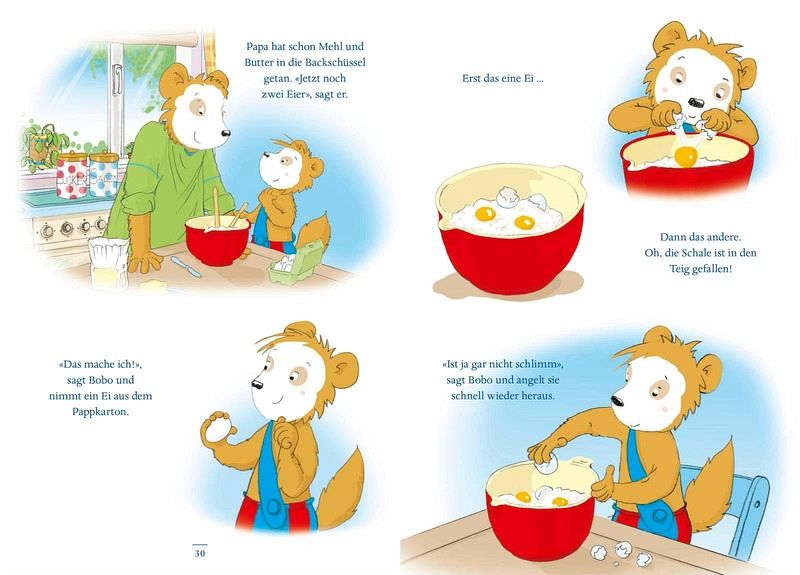 Papa hat schon Mehl und Butter in die Backschüssel getan. «Jetzt noch zwei Eier», sagt er.

«Das mache ich!», sagt Bobo und nimmt ein Ei aus dem Pappkarton.

30

Erst das eine Ei ...

Dann das andere. Oh, die Schale ist in den Teig gefallen!

«Ist ja gar nicht schlimm», sagt Bobo und angelt sie schnell wieder heraus.