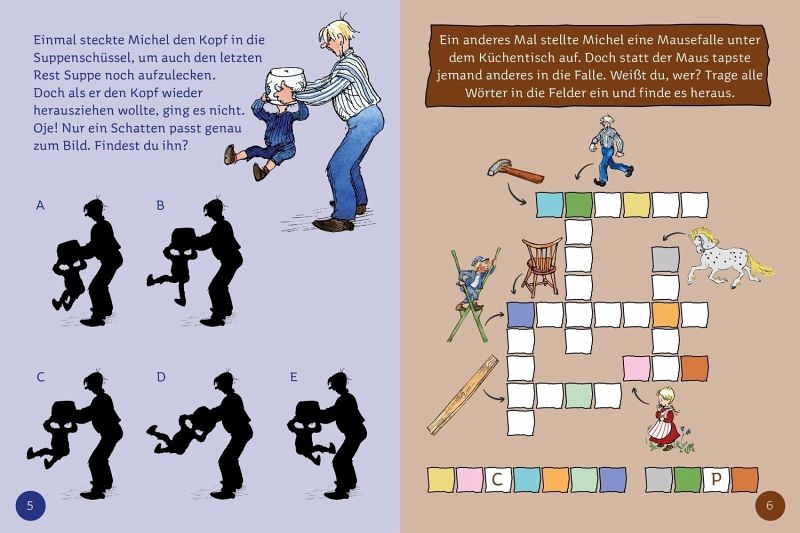 Einmal steckte Michel den Kopf in die Suppenschüssel, um auch den letzten Rest Suppe noch aufzulecken. Doch als er den Kopf wieder herausziehen wollte, ging es nicht. Oje! Nur ein Schatten passt genau zum Bild. Findest du ihn?

A

B

C

D

E

5

Ein anderes Mal stellte Michel eine Mausefalle unter dem Küchentisch auf. Doch statt der Maus tapste jemand anderes in die Falle. Weißt du, wer? Trage alle Wörter in die Felder ein und finde es heraus.

C

P

6