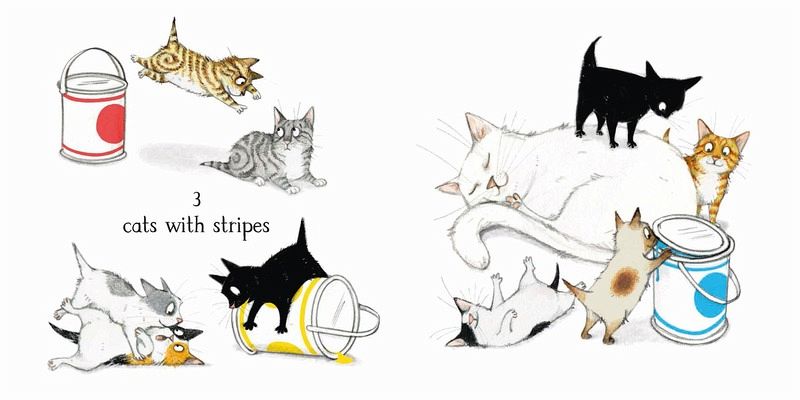 3
cats with stripes