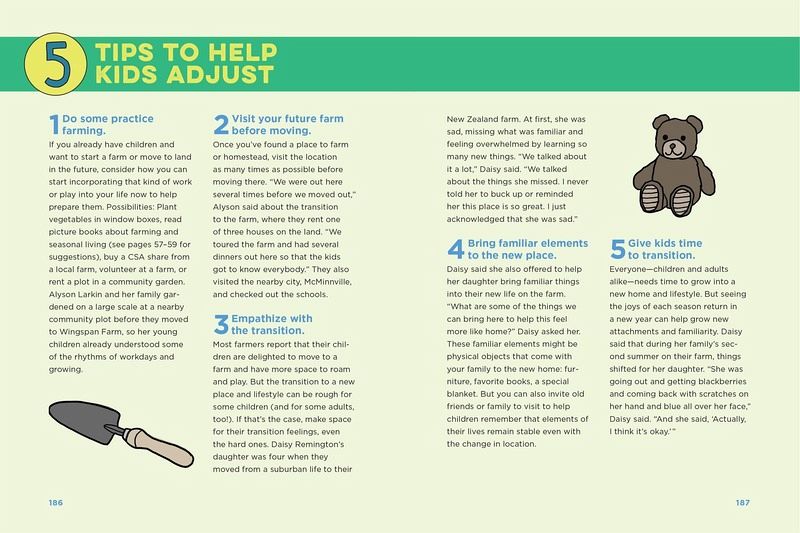 5 TIPS TO HELP KIDS ADJUST

1 Do some practice farming.
If you already have children and want to start a farm or move to land in the future, consider how you can start incorporating that kind of work or play into your life now to help prepare them. Possibilities: Plant vegetables in window boxes, read picture books about farming and seasonal living (see pages 57–59 for suggestions), buy a CSA share from a local farm, volunteer at a farm, or rent a plot in a community garden. Alyson Larkin and her family gardened on a large scale at a nearby community plot before they moved to Wingspan Farm, so her young children already understood some of the rhythms of workdays and growing.

2 Visit your future farm before moving.
Once you've found a place to farm or homestead, visit the location as many times as possible before moving there. "We were out here several times before we moved out," Alyson said about the transition to the farm, where they rent one of three houses on the land. "We toured the farm and had several dinners out here so that the kids got to know everybody." They also visited the nearby city, McMinnville, and checked out the schools.

3 Empathize with the transition.
Most farmers report that their children are delighted to move to a farm and have more space to roam and play. But the transition to a new place and lifestyle can be rough for some children (and for some adults, too!). If that's the case, make space for their transition feelings, even the hard ones. Daisy Remington's daughter was four when they moved from a suburban life to their New Zealand farm. At first, she was sad, missing what was familiar and feeling overwhelmed by learning so many new things. "We talked about it a lot," Daisy said. "We talked about the things she missed. I never told her to buck up or reminded her this place is so great. I just acknowledged that she was sad."

4 Bring familiar elements to the new place.
Daisy said she also offered to help her daughter bring familiar things into their new life on the farm. "What are some of the things we can bring here to help this feel more like home?" Daisy asked her. These familiar elements might be physical objects that come with your family to the new home: furniture, favorite books, a special blanket. But you can also invite old friends or family to visit to help children remember that elements of their lives remain stable even with the change in location.

5 Give kids time to transition.
Everyone—children and adults alike—needs time to grow into a new home and lifestyle. But seeing the joys of each season return in a new year can help grow new attachments and familiarity. Daisy said that during her family's second summer on their farm, things shifted for her daughter. "She was going out and getting blackberries and coming back with scratches on her hand and blue all over her face," Daisy said. "And she said, 'Actually, I think it's okay.'"

186

187