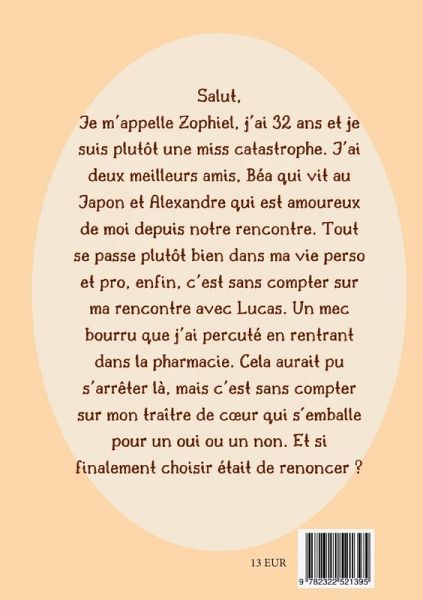 Salut,

Je m'appelle Zophiel, j'ai 32 ans et je suis plutôt une miss catastrophe. J'ai deux meilleurs amis, Béa qui vit au Japon et Alexandre qui est amoureux de moi depuis notre rencontre. Tout se passe plutôt bien dans ma vie perso et pro, enfin, c'est sans compter sur ma rencontre avec Lucas. Un mec bourru que j'ai percuté en rentrant dans la pharmacie. Cela aurait pu s'arrêter là, mais c'est sans compter sur mon traître de cœur qui s'emballe pour un oui ou un non. Et si finalement choisir était de renoncer ?

13 EUR

9 782322 521395