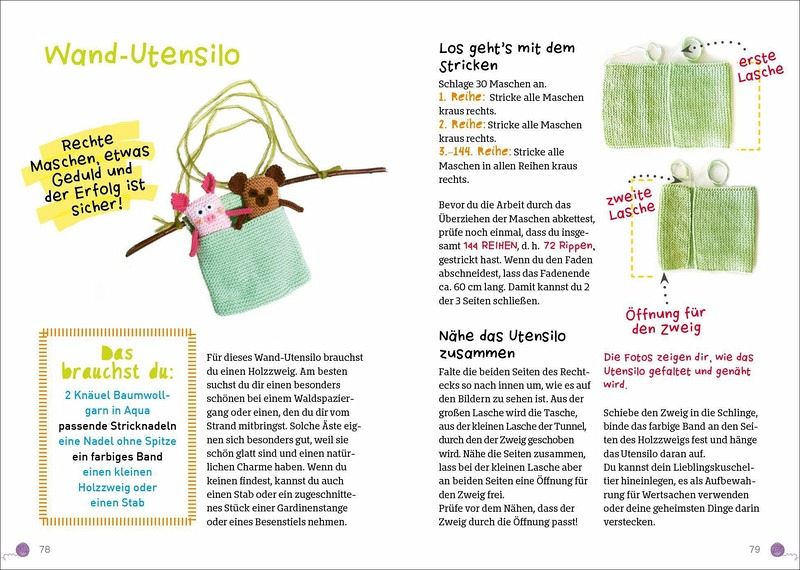 Wand-Utensilo

Rechte Maschen, etwas Geduld und der Erfolg ist sicher!

Das brauchst du:
2 Knäuel Baumwollgarn in Aqua
passende Stricknadeln
eine Nadel ohne Spitze
ein farbiges Band
einen kleinen Holzzweig oder einen Stab

Für dieses Wand-Utensilo brauchst du einen Holzzweig. Am besten suchst du dir einen besonders schönen bei einem Waldspaziergang oder einen, den du dir vom Strand mitbringst. Solche Äste eignen sich besonders gut, weil sie schön glatt sind und einen natürlichen Charme haben. Wenn du keinen findest, kannst du auch einen Stab oder ein zugeschnittenes Stück einer Gardinenstange oder eines Besenstiels nehmen.

78

Los geht's mit dem Stricken

Schlage 30 Maschen an.
1. Reihe: Stricke alle Maschen kraus rechts.
2. Reihe: Stricke alle Maschen kraus rechts.
3.–144. Reihe: Stricke alle Maschen in allen Reihen kraus rechts.

Bevor du die Arbeit durch das Überziehen der Maschen abkettest, prüfe noch einmal, dass du insgesamt 144 REIHEN, d. h. 72 Rippen, gestrickt hast. Wenn du den Faden abschneidest, lass das Fadenende ca. 60 cm lang. Damit kannst du 2 der 3 Seiten schließen.

Nähe das Utensilo zusammen

Falte die beiden Seiten des Rechtecks so nach innen um, wie es auf den Bildern zu sehen ist. Aus der großen Lasche wird die Tasche, aus der kleinen Lasche der Tunnel, durch den der Zweig geschoben wird. Nähe die Seiten zusammen, lass bei der kleinen Lasche aber an beiden Seiten eine Öffnung für den Zweig frei.
Prüfe vor dem Nähen, dass der Zweig durch die Öffnung passt!

erste Lasche

zweite Lasche

Öffnung für den Zweig

Die Fotos zeigen dir, wie das Utensilo gefaltet und genäht wird.

Schiebe den Zweig in die Schlinge, binde das farbige Band an den Seiten des Holzzweigs fest und hänge das Utensilo daran auf.
Du kannst dein Lieblingskuscheltier hineinlegen, es als Aufbewahrung für Wertsachen verwenden oder deine geheimsten Dinge darin verstecken.

79