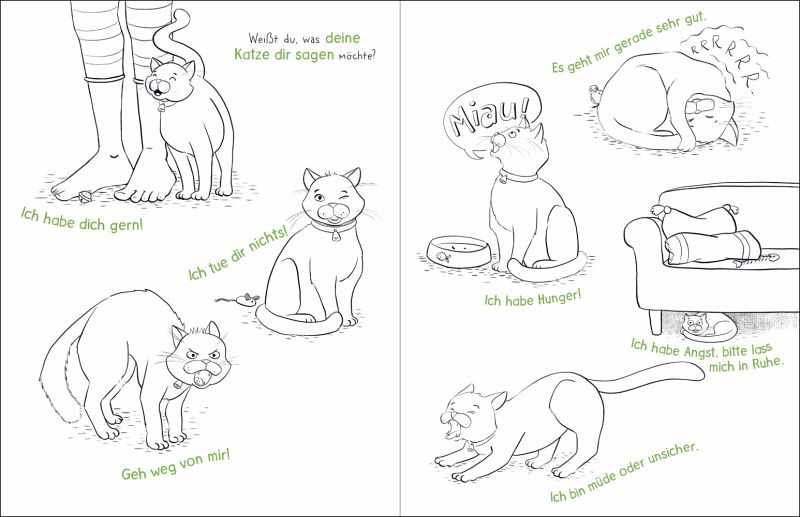 Weißt du, was deine Katze dir sagen möchte?

Ich habe dich gern!

Ich tue dir nichts!

Geh weg von mir!

Es geht mir gerade sehr gut.

RRRRRR

Miau!

Ich habe Hunger!

Ich habe Angst, bitte lass mich in Ruhe.

Ich bin müde oder unsicher.