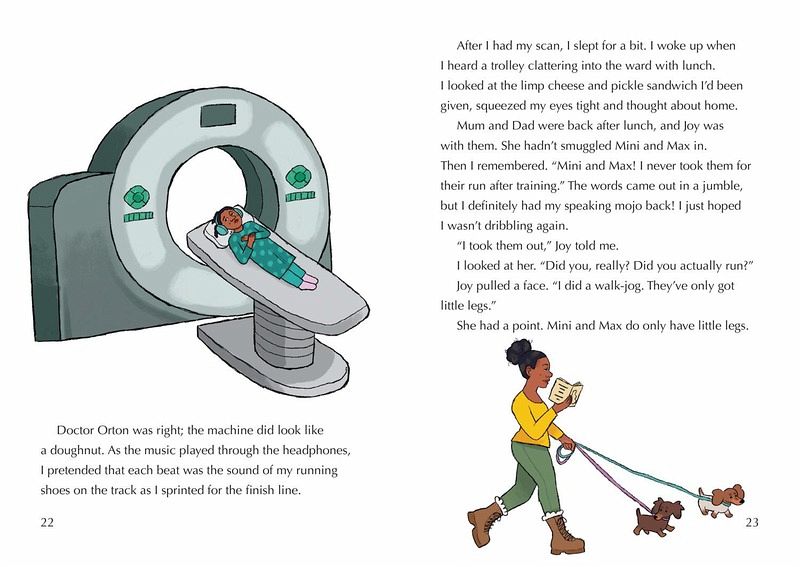 Doctor Orton was right; the machine did look like a doughnut. As the music played through the headphones, I pretended that each beat was the sound of my running shoes on the track as I sprinted for the finish line.

22

After I had my scan, I slept for a bit. I woke up when I heard a trolley clattering into the ward with lunch. I looked at the limp cheese and pickle sandwich I'd been given, squeezed my eyes tight and thought about home.

Mum and Dad were back after lunch, and Joy was with them. She hadn't smuggled Mini and Max in. Then I remembered. "Mini and Max! I never took them for their run after training." The words came out in a jumble, but I definitely had my speaking mojo back! I just hoped I wasn't dribbling again.

"I took them out," Joy told me.

I looked at her. "Did you, really? Did you actually run?"

Joy pulled a face. "I did a walk-jog. They've only got little legs."

She had a point. Mini and Max do only have little legs.

23