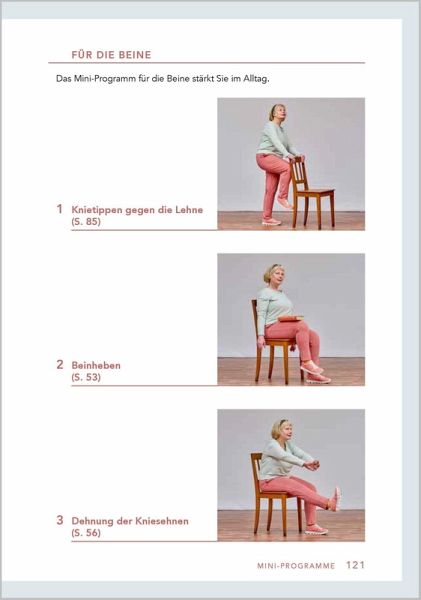 FÜR DIE BEINE

Das Mini-Programm für die Beine stärkt Sie im Alltag.

1 Knietippen gegen die Lehne (S. 85)

2 Beinheben (S. 53)

3 Dehnung der Kniesehnen (S. 56)

MINI-PROGRAMME 121