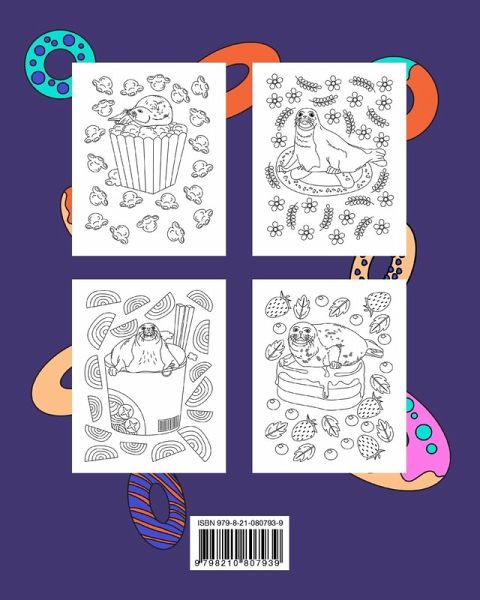 ISBN 979-8-21-080793-9

9 798210 807939