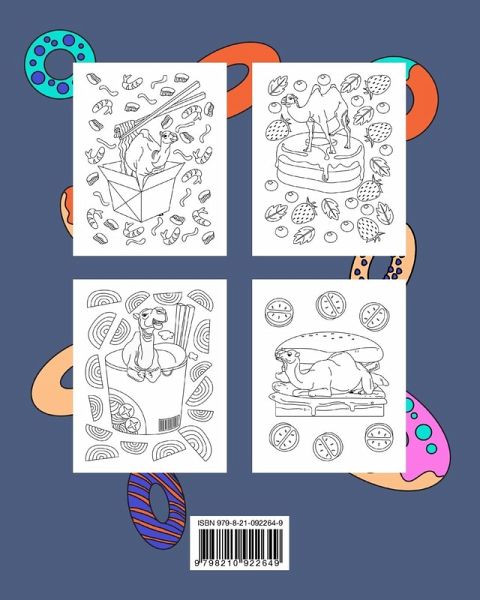 ISBN 979-8-21-092264-9

9 798210 922649