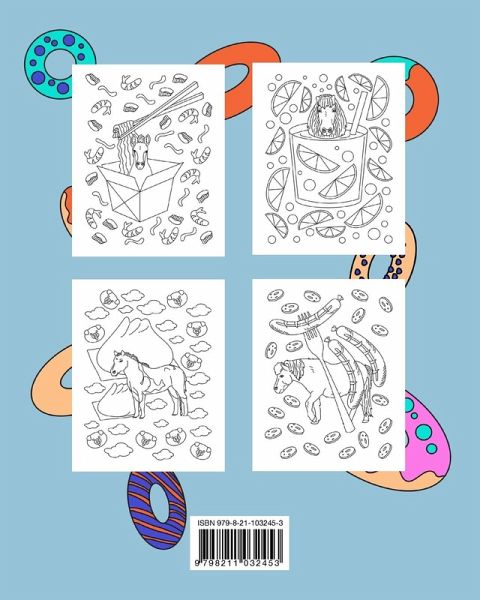 ISBN 979-8-21-103245-3

9 798211 032453