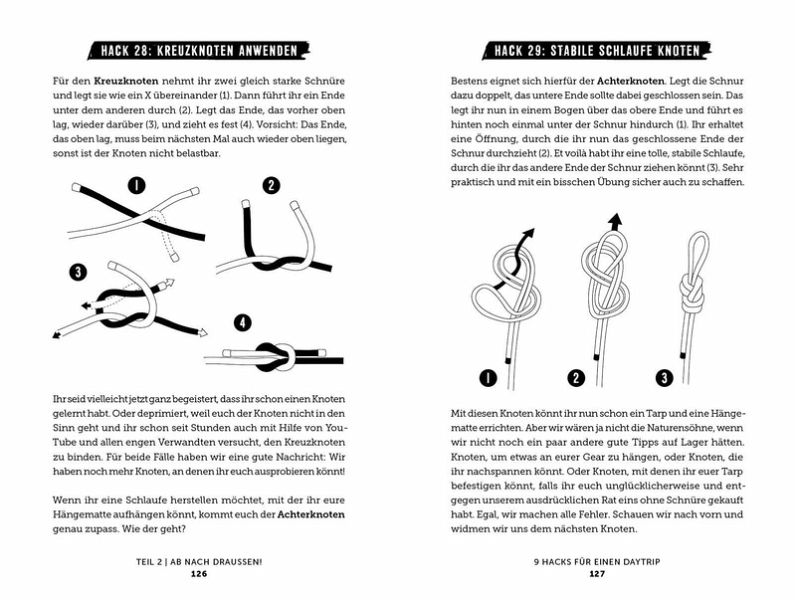 HACK 28: KREUZKNOTEN ANWENDEN

Für den **Kreuzknoten** nehmt ihr zwei gleich starke Schnüre und legt sie wie ein X übereinander (1). Dann führt ihr ein Ende unter dem anderen durch (2). Legt das Ende, das vorher oben lag, wieder darüber (3), und zieht es fest (4). Vorsicht: Das Ende, das oben lag, muss beim nächsten Mal auch wieder oben liegen, sonst ist der Knoten nicht belastbar.

1

2

3

4

Ihr seid vielleicht jetzt ganz begeistert, dass ihr schon einen Knoten gelernt habt. Oder deprimiert, weil euch der Knoten nicht in den Sinn geht und ihr schon seit Stunden auch mit Hilfe von YouTube und allen engen Verwandten versucht, den Kreuzknoten zu binden. Für beide Fälle haben wir eine gute Nachricht: Wir haben noch mehr Knoten, an denen ihr euch ausprobieren könnt!

Wenn ihr eine Schlaufe herstellen möchtet, mit der ihr eure Hängematte aufhängen könnt, kommt euch der **Achterknoten** genau zupass. Wie der geht?

TEIL 2 | AB NACH DRAUSSEN!
126

HACK 29: STABILE SCHLAUFE KNOTEN

Bestens eignet sich hierfür der **Achterknoten**. Legt die Schnur dazu doppelt, das untere Ende sollte dabei geschlossen sein. Das legt ihr nun in einem Bogen über das obere Ende und führt es hinten noch einmal unter der Schnur hindurch (1). Ihr erhaltet eine Öffnung, durch die ihr nun das geschlossene Ende der Schnur durchzieht (2). Et voilà habt ihr eine tolle, stabile Schlaufe, durch die ihr das andere Ende der Schnur ziehen könnt (3). Sehr praktisch und mit ein bisschen Übung sicher auch zu schaffen.

1

2

3

Mit diesen Knoten könnt ihr nun schon ein Tarp und eine Hängematte errichten. Aber wir wären ja nicht die Naturensöhne, wenn wir nicht noch ein paar andere gute Tipps auf Lager hätten. Knoten, um etwas an eurer Gear zu hängen, oder Knoten, die ihr nachspannen könnt. Oder Knoten, mit denen ihr euer Tarp befestigen könnt, falls ihr euch unglücklicherweise und entgegen unserem ausdrücklichen Rat eins ohne Schnüre gekauft habt. Egal, wir machen alle Fehler. Schauen wir nach vorn und widmen wir uns dem nächsten Knoten.

9 HACKS FÜR EINEN DAYTRIP
127