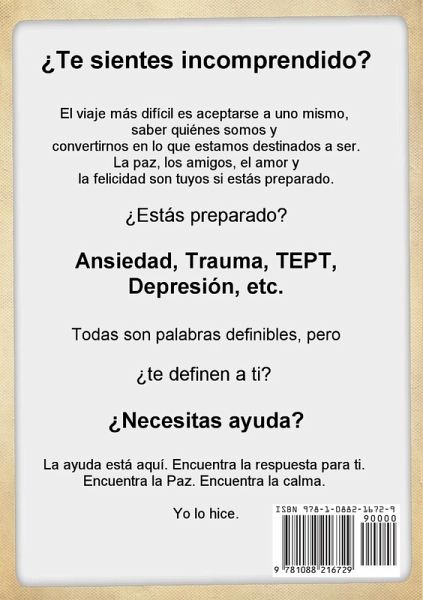 ¿Te sientes incomprendido?

El viaje más difícil es aceptarse a uno mismo, saber quiénes somos y convertirnos en lo que estamos destinados a ser. La paz, los amigos, el amor y la felicidad son tuyos si estás preparado.

¿Estás preparado?

Ansiedad, Trauma, TEPT, Depresión, etc.

Todas son palabras definibles, pero

¿te definen a ti?

¿Necesitas ayuda?

La ayuda está aquí. Encuentra la respuesta para ti. Encuentra la Paz. Encuentra la calma.

Yo lo hice.

ISBN 978-1-0882-1672-9
90000
9 781088 216729