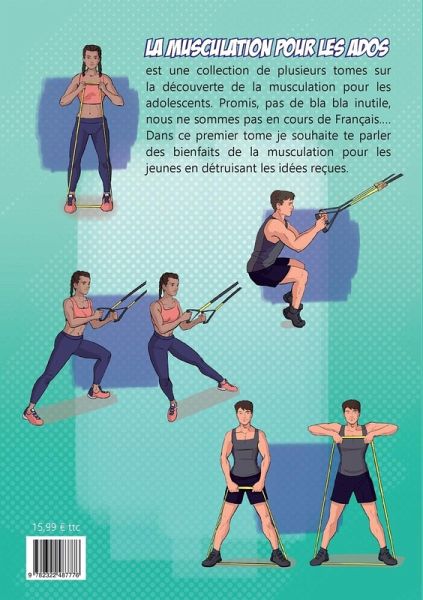 LA MUSCULATION POUR LES ADOS est une collection de plusieurs tomes sur la découverte de la musculation pour les adolescents. Promis, pas de bla bla inutile, nous ne sommes pas en cours de Français.... Dans ce premier tome je souhaite te parler des bienfaits de la musculation pour les jeunes en détruisant les idées reçues.

15,99 € ttc

9 782322 487776