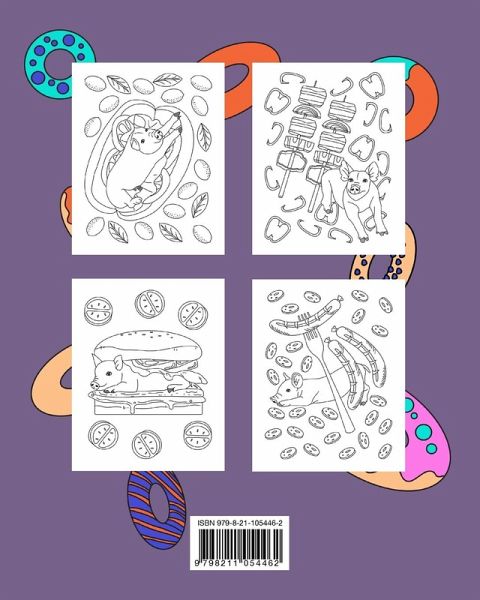 ISBN 979-8-21-105446-2

9 798211 054462