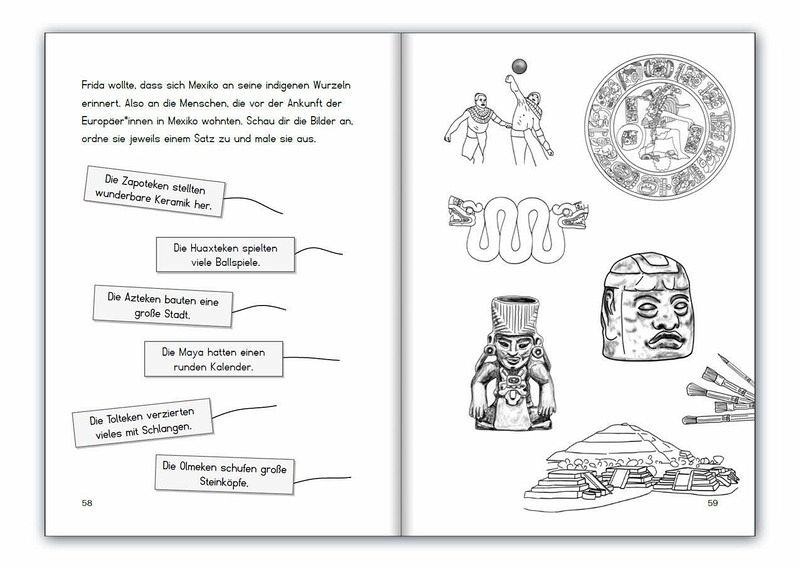 Frida wollte, dass sich Mexiko an seine indigenen Wurzeln erinnert. Also an die Menschen, die vor der Ankunft der Europäer*innen in Mexiko wohnten. Schau dir die Bilder an, ordne sie jeweils einem Satz zu und male sie aus.

Die Zapoteken stellten wunderbare Keramik her.

Die Huaxteken spielten viele Ballspiele.

Die Azteken bauten eine große Stadt.

Die Maya hatten einen runden Kalender.

Die Tolteken verzierten vieles mit Schlangen.

Die Olmeken schufen große Steinköpfe.

58

59