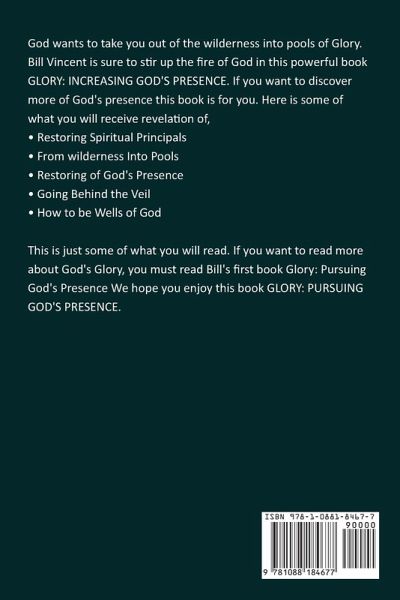 God wants to take you out of the wilderness into pools of Glory. Bill Vincent is sure to stir up the fire of God in this powerful book GLORY: INCREASING GOD'S PRESENCE. If you want to discover more of God's presence this book is for you. Here is some of what you will receive revelation of,

• Restoring Spiritual Principals
• From wilderness Into Pools
• Restoring of God's Presence
• Going Behind the Veil
• How to be Wells of God

This is just some of what you will read. If you want to read more about God's Glory, you must read Bill's first book Glory: Pursuing God's Presence We hope you enjoy this book GLORY: PURSUING GOD'S PRESENCE.

ISBN 978-1-0881-8467-7
90000
9 781088 184677