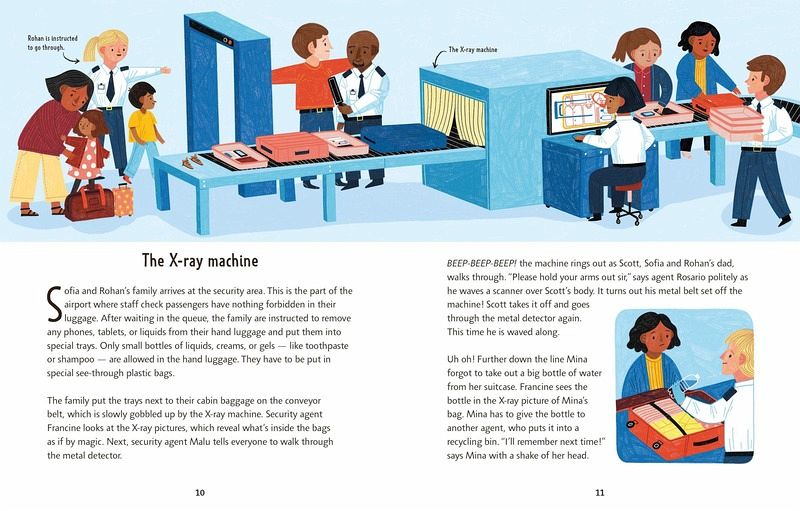 Rohan is instructed to go through.

The X-ray machine

The X-ray machine

Sofia and Rohan's family arrives at the security area. This is the part of the airport where staff check passengers have nothing forbidden in their luggage. After waiting in the queue, the family are instructed to remove any phones, tablets, or liquids from their hand luggage and put them into special trays. Only small bottles of liquids, creams, or gels — like toothpaste or shampoo — are allowed in the hand luggage. They have to be put in special see-through plastic bags.

The family put the trays next to their cabin baggage on the conveyor belt, which is slowly gobbled up by the X-ray machine. Security agent Francine looks at the X-ray pictures, which reveal what's inside the bags as if by magic. Next, security agent Malu tells everyone to walk through the metal detector.

10

BEEP-BEEP-BEEP! the machine rings out as Scott, Sofia and Rohan's dad, walks through. "Please hold your arms out sir," says agent Rosario politely as he waves a scanner over Scott's body. It turns out his metal belt set off the machine! Scott takes it off and goes through the metal detector again. This time he is waved along.

Uh oh! Further down the line Mina forgot to take out a big bottle of water from her suitcase. Francine sees the bottle in the X-ray picture of Mina's bag. Mina has to give the bottle to another agent, who puts it into a recycling bin. "I'll remember next time!" says Mina with a shake of her head.

11