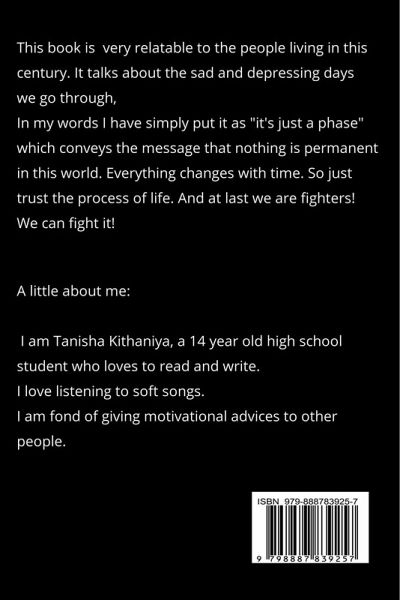 This book is very relatable to the people living in this century. It talks about the sad and depressing days we go through,
In my words I have simply put it as "it's just a phase" which conveys the message that nothing is permanent in this world. Everything changes with time. So just trust the process of life. And at last we are fighters! We can fight it!

A little about me:

I am Tanisha Kithaniya, a 14 year old high school student who loves to read and write.
I love listening to soft songs.
I am fond of giving motivational advices to other people.

ISBN 979-888783925-7

9 798887 839257