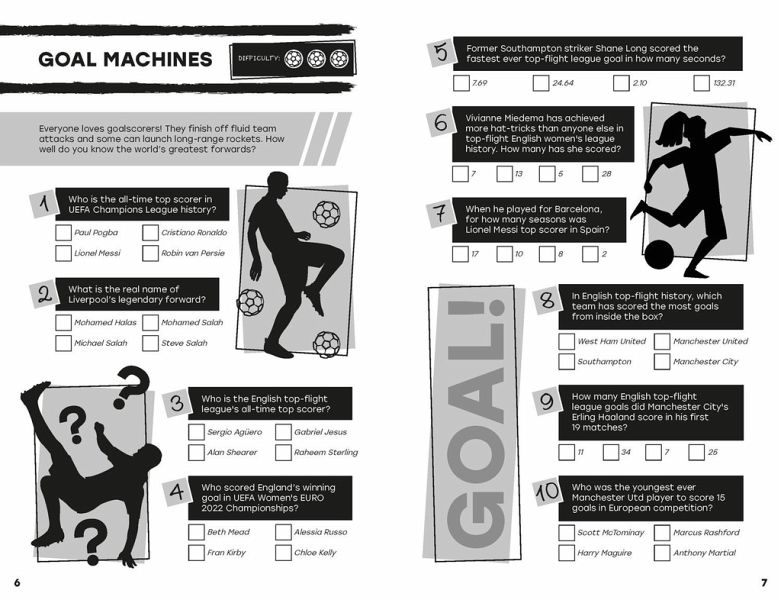 GOAL MACHINES

DIFFICULTY:

Everyone loves goalscorers! They finish off fluid team attacks and some can launch long-range rockets. How well do you know the world's greatest forwards?

1 Who is the all-time top scorer in UEFA Champions League history?

Paul Pogba
Cristiano Ronaldo
Lionel Messi
Robin van Persie

2 What is the real name of Liverpool's legendary forward?

Mohamed Halas
Mohamed Salah
Michael Salah
Steve Salah

3 Who is the English top-flight league's all-time top scorer?

Sergio Agüero
Gabriel Jesus
Alan Shearer
Raheem Sterling

4 Who scored England's winning goal in UEFA Women's EURO 2022 Championships?

Beth Mead
Alessia Russo
Fran Kirby
Chloe Kelly

6

5 Former Southampton striker Shane Long scored the fastest ever top-flight league goal in how many seconds?

7.69
24.64
2.10
132.31

6 Vivianne Miedema has achieved more hat-tricks than anyone else in top-flight English women's league history. How many has she scored?

7
13
5
28

7 When he played for Barcelona, for how many seasons was Lionel Messi top scorer in Spain?

17
10
8
2

GOAL!

8 In English top-flight history, which team has scored the most goals from inside the box?

West Ham United
Manchester United
Southampton
Manchester City

9 How many English top-flight league goals did Manchester City's Erling Haaland score in his first 19 matches?

11
34
7
25

10 Who was the youngest ever Manchester Utd player to score 15 goals in European competition?

Scott McTominay
Marcus Rashford
Harry Maguire
Anthony Martial

7