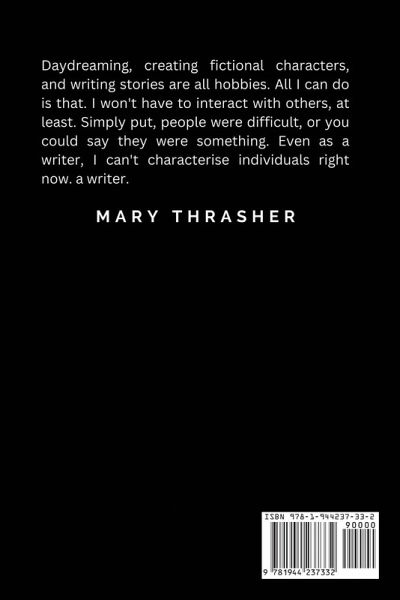 Daydreaming, creating fictional characters, and writing stories are all hobbies. All I can do is that. I won't have to interact with others, at least. Simply put, people were difficult, or you could say they were something. Even as a writer, I can't characterise individuals right now. a writer.

MARY THRASHER

ISBN 978-1-944237-33-2
90000
9 781944 237332