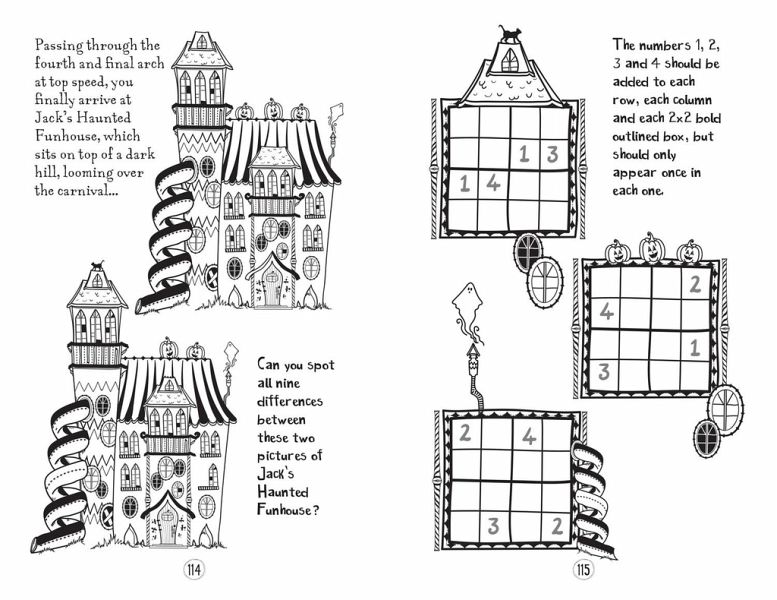 Passing through the fourth and final arch at top speed, you finally arrive at Jack's Haunted Funhouse, which sits on top of a dark hill, looming over the carnival...

Can you spot all nine differences between these two pictures of Jack's Haunted Funhouse?

114

The numbers 1, 2, 3 and 4 should be added to each row, each column and each 2x2 bold outlined box, but should only appear once in each one.

|  |  |  |  |
|---|---|---|---|
|  |  |  |  |
|  |  | 1 | 3 |
| 1 | 4 |  |  |
|  |  |  |  |

|  |  |  |  |
|---|---|---|---|
|  |  |  | 2 |
| 4 |  |  |  |
|  |  |  | 1 |
| 3 |  |  |  |

|  |  |  |  |
|---|---|---|---|
| 2 |  | 4 |  |
|  |  |  |  |
|  |  |  |  |
|  | 3 |  | 2 |

115