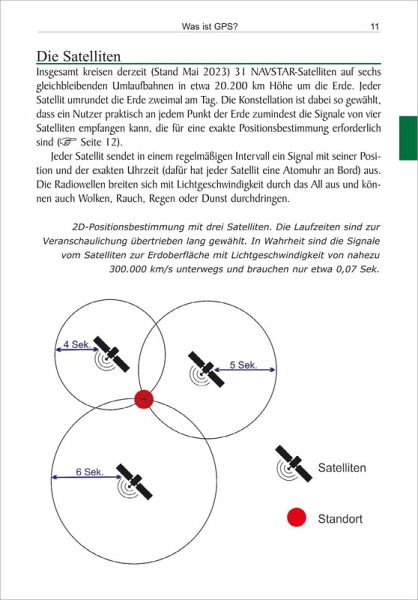 Was ist GPS? 11

Die Satelliten

Insgesamt kreisen derzeit (Stand Mai 2023) 31 NAVSTAR-Satelliten auf sechs gleichbleibenden Umlaufbahnen in etwa 20.200 km Höhe um die Erde. Jeder Satellit umrundet die Erde zweimal am Tag. Die Konstellation ist dabei so gewählt, dass ein Nutzer praktisch an jedem Punkt der Erde zumindest die Signale von vier Satelliten empfangen kann, die für eine exakte Positionsbestimmung erforderlich sind (☞ Seite 12).

Jeder Satellit sendet in einem regelmäßigen Intervall ein Signal mit seiner Position und der exakten Uhrzeit (dafür hat jeder Satellit eine Atomuhr an Bord) aus. Die Radiowellen breiten sich mit Lichtgeschwindigkeit durch das All aus und können auch Wolken, Rauch, Regen oder Dunst durchdringen.

2D-Positionsbestimmung mit drei Satelliten. Die Laufzeiten sind zur Veranschaulichung übertrieben lang gewählt. In Wahrheit sind die Signale vom Satelliten zur Erdoberfläche mit Lichtgeschwindigkeit von nahezu 300.000 km/s unterwegs und brauchen nur etwa 0,07 Sek.

4 Sek.

5 Sek.

6 Sek.

Satelliten

Standort