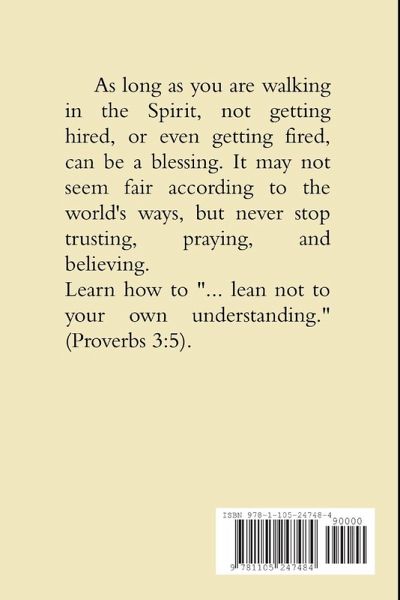 As long as you are walking in the Spirit, not getting hired, or even getting fired, can be a blessing. It may not seem fair according to the world's ways, but never stop trusting, praying, and believing.

Learn how to "... lean not to your own understanding." (Proverbs 3:5).

ISBN 978-1-105-24748-4

90000

9 781105 247484