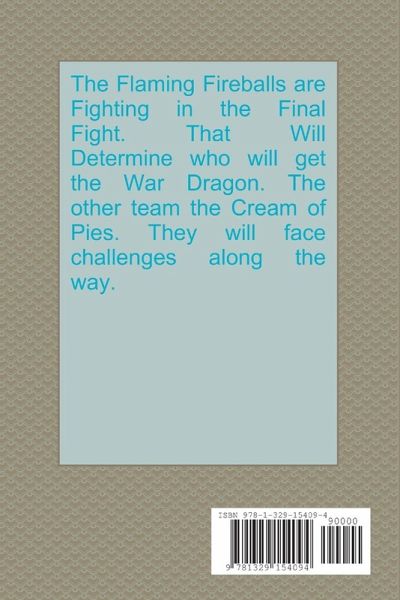 The Flaming Fireballs are Fighting in the Final Fight. That Will Determine who will get the War Dragon. The other team the Cream of Pies. They will face challenges along the way.

ISBN 978-1-329-15409-4

90000

9 781329 154094