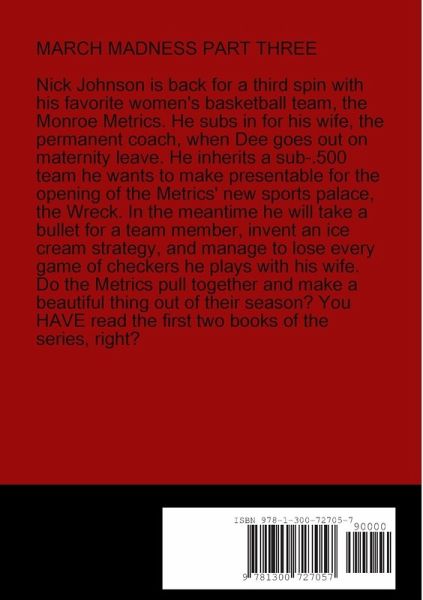 MARCH MADNESS PART THREE

Nick Johnson is back for a third spin with his favorite women's basketball team, the Monroe Metrics. He subs in for his wife, the permanent coach, when Dee goes out on maternity leave. He inherits a sub-.500 team he wants to make presentable for the opening of the Metrics' new sports palace, the Wreck. In the meantime he will take a bullet for a team member, invent an ice cream strategy, and manage to lose every game of checkers he plays with his wife. Do the Metrics pull together and make a beautiful thing out of their season? You HAVE read the first two books of the series, right?

ISBN 978-1-300-72705-7

90000

9 781300 727057