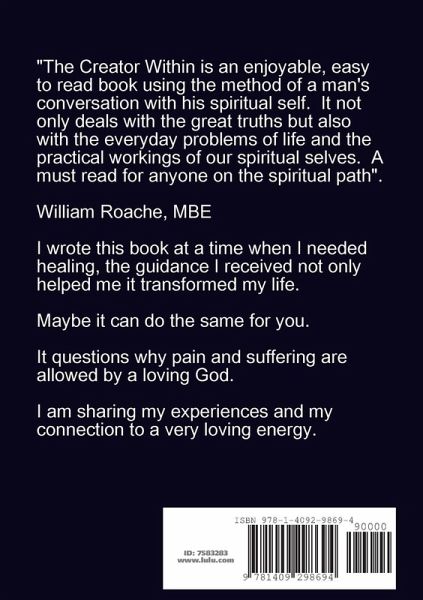 "The Creator Within is an enjoyable, easy to read book using the method of a man's conversation with his spiritual self. It not only deals with the great truths but also with the everyday problems of life and the practical workings of our spiritual selves. A must read for anyone on the spiritual path".

William Roache, MBE

I wrote this book at a time when I needed healing, the guidance I received not only helped me it transformed my life.

Maybe it can do the same for you.

It questions why pain and suffering are allowed by a loving God.

I am sharing my experiences and my connection to a very loving energy.

ISBN 978-1-4092-9869-4

90000

ID: 7583283
www.lulu.com

9 781409 298694