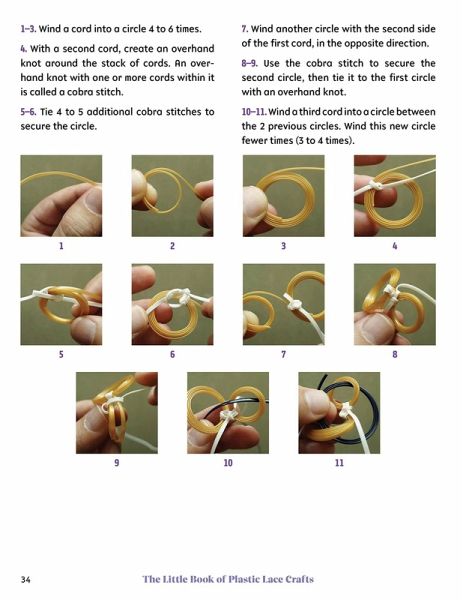 1–3. Wind a cord into a circle 4 to 6 times.

4. With a second cord, create an overhand knot around the stack of cords. An overhand knot with one or more cords within it is called a cobra stitch.

5–6. Tie 4 to 5 additional cobra stitches to secure the circle.

7. Wind another circle with the second side of the first cord, in the opposite direction.

8–9. Use the cobra stitch to secure the second circle, then tie it to the first circle with an overhand knot.

10–11. Wind a third cord into a circle between the 2 previous circles. Wind this new circle fewer times (3 to 4 times).

1

2

3

4

5

6

7

8

9

10

11

34

The Little Book of Plastic Lace Crafts