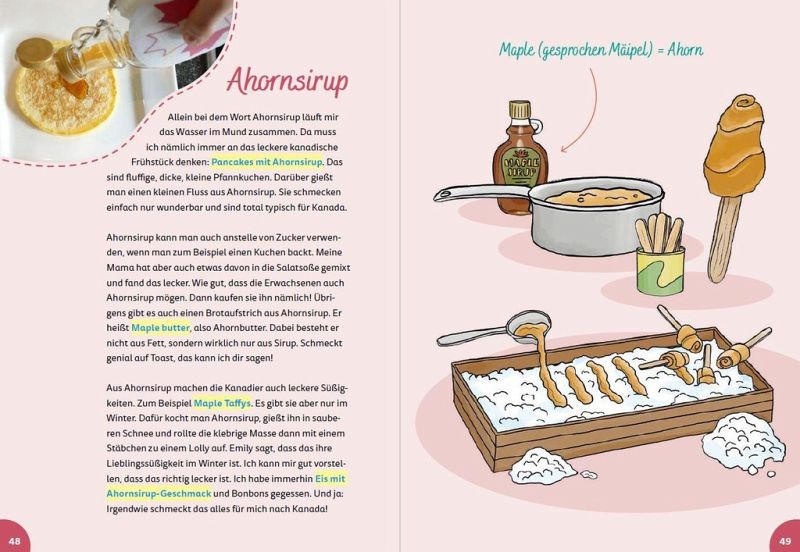 Ahornsirup

Allein bei dem Wort Ahornsirup läuft mir das Wasser im Mund zusammen. Da muss ich nämlich immer an das leckere kanadische Frühstück denken: Pancakes mit Ahornsirup. Das sind fluffige, dicke, kleine Pfannkuchen. Darüber gießt man einen kleinen Fluss aus Ahornsirup. Sie schmecken einfach nur wunderbar und sind total typisch für Kanada.

Ahornsirup kann man auch anstelle von Zucker verwenden, wenn man zum Beispiel einen Kuchen backt. Meine Mama hat aber auch etwas davon in die Salatsoße gemixt und fand das lecker. Wie gut, dass die Erwachsenen auch Ahornsirup mögen. Dann kaufen sie ihn nämlich! Übrigens gibt es auch einen Brotaufstrich aus Ahornsirup. Er heißt Maple butter, also Ahornbutter. Dabei besteht er nicht aus Fett, sondern wirklich nur aus Sirup. Schmeckt genial auf Toast, das kann ich dir sagen!

Aus Ahornsirup machen die Kanadier auch leckere Süßigkeiten. Zum Beispiel Maple Taffys. Es gibt sie aber nur im Winter. Dafür kocht man Ahornsirup, gießt ihn in sauberen Schnee und rollte die klebrige Masse dann mit einem Stäbchen zu einem Lolly auf. Emily sagt, dass das ihre Lieblingssüßigkeit im Winter ist. Ich kann mir gut vorstellen, dass das richtig lecker ist. Ich habe immerhin Eis mit Ahornsirup-Geschmack und Bonbons gegessen. Und ja: Irgendwie schmeckt das alles für mich nach Kanada!

48

Maple (gesprochen Mäipel) = Ahorn

MAPLE SIRUP

49