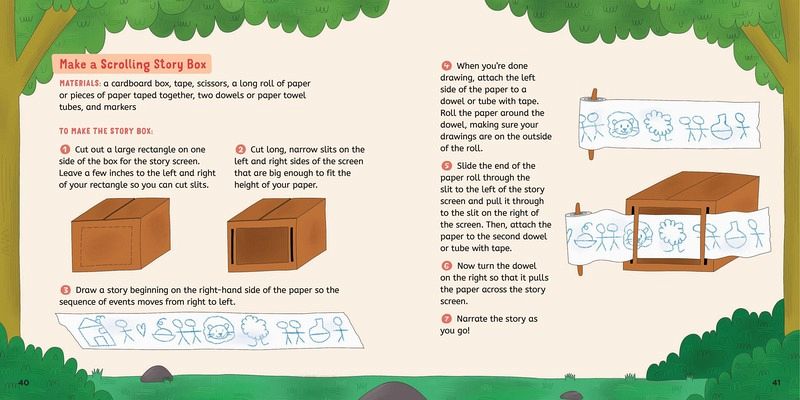 Make a Scrolling Story Box

MATERIALS: a cardboard box, tape, scissors, a long roll of paper or pieces of paper taped together, two dowels or paper towel tubes, and markers

TO MAKE THE STORY BOX:

1 Cut out a large rectangle on one side of the box for the story screen. Leave a few inches to the left and right of your rectangle so you can cut slits.

2 Cut long, narrow slits on the left and right sides of the screen that are big enough to fit the height of your paper.

3 Draw a story beginning on the right-hand side of the paper so the sequence of events moves from right to left.

4 When you're done drawing, attach the left side of the paper to a dowel or tube with tape. Roll the paper around the dowel, making sure your drawings are on the outside of the roll.

5 Slide the end of the paper roll through the slit to the left of the story screen and pull it through to the slit on the right of the screen. Then, attach the paper to the second dowel or tube with tape.

6 Now turn the dowel on the right so that it pulls the paper across the story screen.

7 Narrate the story as you go!

40

41