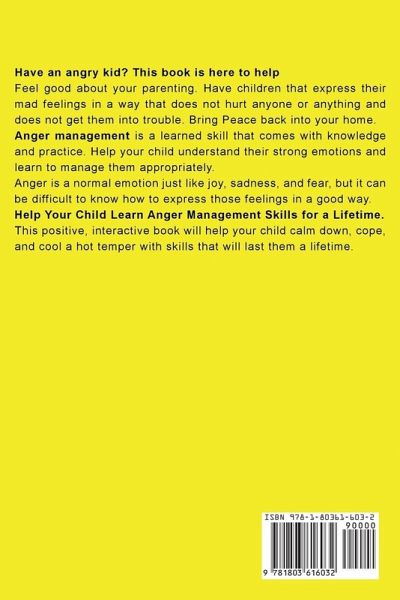 Have an angry kid? This book is here to help

Feel good about your parenting. Have children that express their mad feelings in a way that does not hurt anyone or anything and does not get them into trouble. Bring Peace back into your home.

Anger management is a learned skill that comes with knowledge and practice. Help your child understand their strong emotions and learn to manage them appropriately.

Anger is a normal emotion just like joy, sadness, and fear, but it can be difficult to know how to express those feelings in a good way.

Help Your Child Learn Anger Management Skills for a Lifetime.

This positive, interactive book will help your child calm down, cope, and cool a hot temper with skills that will last them a lifetime.

ISBN 978-1-80361-603-2

90000

9 781803 616032