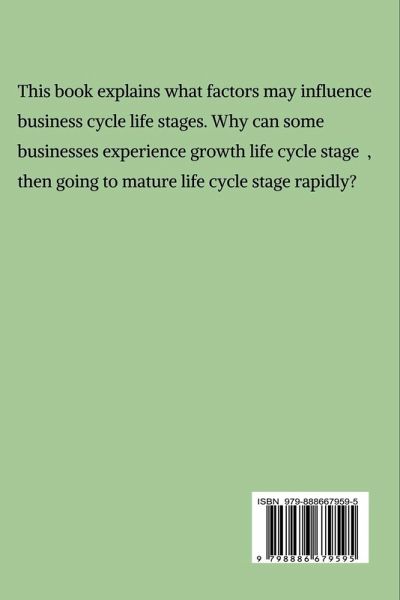 This book explains what factors may influence business cycle life stages. Why can some businesses experience growth life cycle stage , then going to mature life cycle stage rapidly?

ISBN 979-888667959-5

9 798886 679595