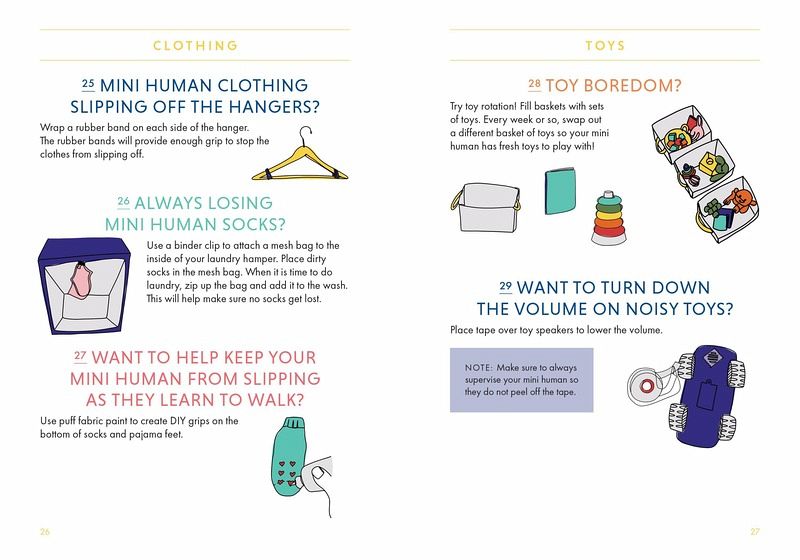 CLOTHING

25 MINI HUMAN CLOTHING SLIPPING OFF THE HANGERS?

Wrap a rubber band on each side of the hanger. The rubber bands will provide enough grip to stop the clothes from slipping off.

26 ALWAYS LOSING MINI HUMAN SOCKS?

Use a binder clip to attach a mesh bag to the inside of your laundry hamper. Place dirty socks in the mesh bag. When it is time to do laundry, zip up the bag and add it to the wash. This will help make sure no socks get lost.

27 WANT TO HELP KEEP YOUR MINI HUMAN FROM SLIPPING AS THEY LEARN TO WALK?

Use puff fabric paint to create DIY grips on the bottom of socks and pajama feet.

26

TOYS

28 TOY BOREDOM?

Try toy rotation! Fill baskets with sets of toys. Every week or so, swap out a different basket of toys so your mini human has fresh toys to play with!

29 WANT TO TURN DOWN THE VOLUME ON NOISY TOYS?

Place tape over toy speakers to lower the volume.

NOTE: Make sure to always supervise your mini human so they do not peel off the tape.

27