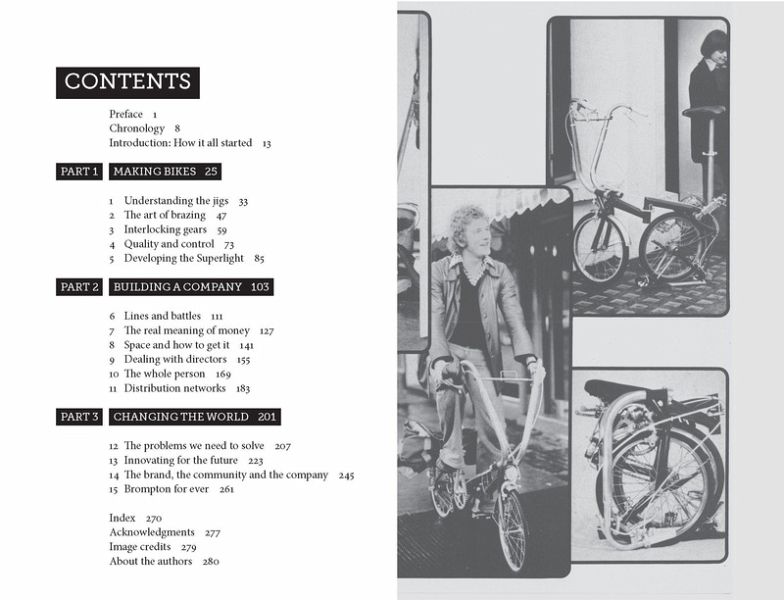 CONTENTS

Preface 1
Chronology 8
Introduction: How it all started 13

PART 1 MAKING BIKES 25

1 Understanding the jigs 33
2 The art of brazing 47
3 Interlocking gears 59
4 Quality and control 73
5 Developing the Superlight 85

PART 2 BUILDING A COMPANY 103

6 Lines and battles 111
7 The real meaning of money 127
8 Space and how to get it 141
9 Dealing with directors 155
10 The whole person 169
11 Distribution networks 183

PART 3 CHANGING THE WORLD 201

12 The problems we need to solve 207
13 Innovating for the future 223
14 The brand, the community and the company 245
15 Brompton for ever 261

Index 270
Acknowledgments 277
Image credits 279
About the authors 280