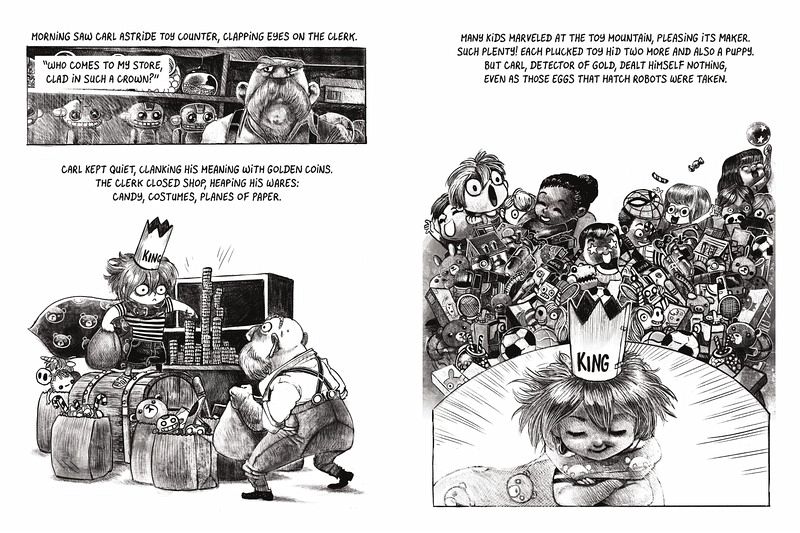 MORNING SAW CARL ASTRIDE TOY COUNTER, CLAPPING EYES ON THE CLERK.

"WHO COMES TO MY STORE, CLAD IN SUCH A CROWN?"

CARL KEPT QUIET, CLANKING HIS MEANING WITH GOLDEN COINS. THE CLERK CLOSED SHOP, HEAPING HIS WARES: CANDY, COSTUMES, PLANES OF PAPER.

KING

MANY KIDS MARVELED AT THE TOY MOUNTAIN, PLEASING ITS MAKER. SUCH PLENTY! EACH PLUCKED TOY HID TWO MORE AND ALSO A PUPPY. BUT CARL, DETECTOR OF GOLD, DEALT HIMSELF NOTHING, EVEN AS THOSE EGGS THAT HATCH ROBOTS WERE TAKEN.

KING