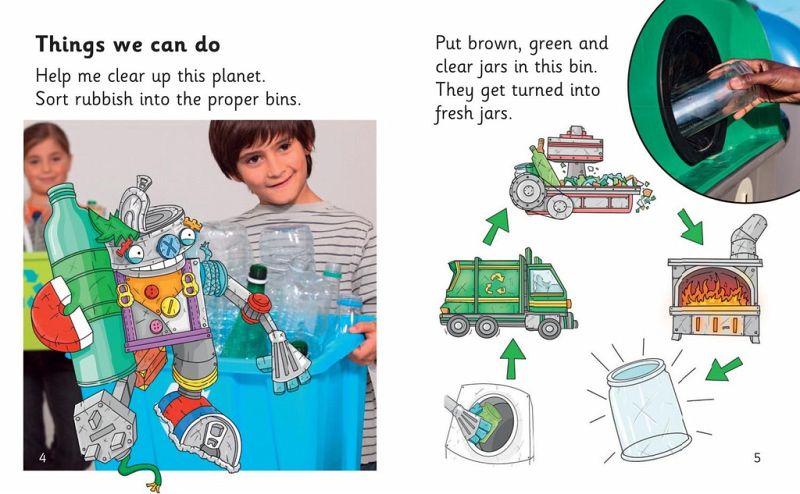 Things we can do

Help me clear up this planet. Sort rubbish into the proper bins.

4

Put brown, green and clear jars in this bin. They get turned into fresh jars.

5