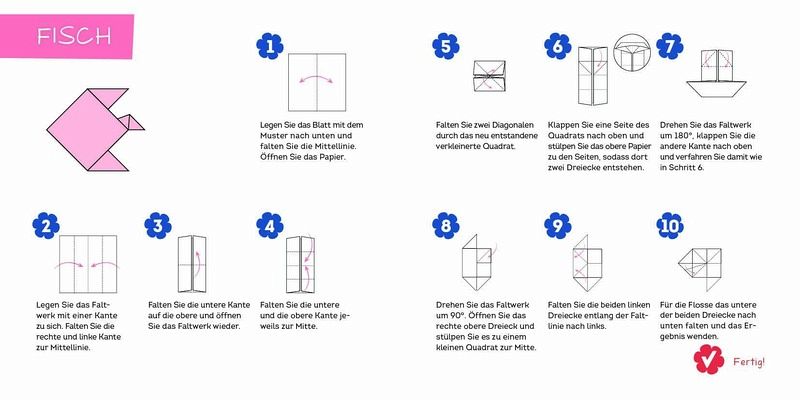 FISCH

1
Legen Sie das Blatt mit dem Muster nach unten und falten Sie die Mittellinie. Öffnen Sie das Papier.

2
Legen Sie das Faltwerk mit einer Kante zu sich. Falten Sie die rechte und linke Kante zur Mittellinie.

3
Falten Sie die untere Kante auf die obere und öffnen Sie das Faltwerk wieder.

4
Falten Sie die untere und die obere Kante jeweils zur Mitte.

5
Falten Sie zwei Diagonalen durch das neu entstandene verkleinerte Quadrat.

6
Klappen Sie eine Seite des Quadrats nach oben und stülpen Sie das obere Papier zu den Seiten, sodass dort zwei Dreiecke entstehen.

7
Drehen Sie das Faltwerk um 180°, klappen Sie die andere Kante nach oben und verfahren Sie damit wie in Schritt 6.

8
Drehen Sie das Faltwerk um 90°. Öffnen Sie das rechte obere Dreieck und stülpen Sie es zu einem kleinen Quadrat zur Mitte.

9
Falten Sie die beiden linken Dreiecke entlang der Faltlinie nach links.

10
Für die Flosse das untere der beiden Dreiecke nach unten falten und das Ergebnis wenden.

Fertig!