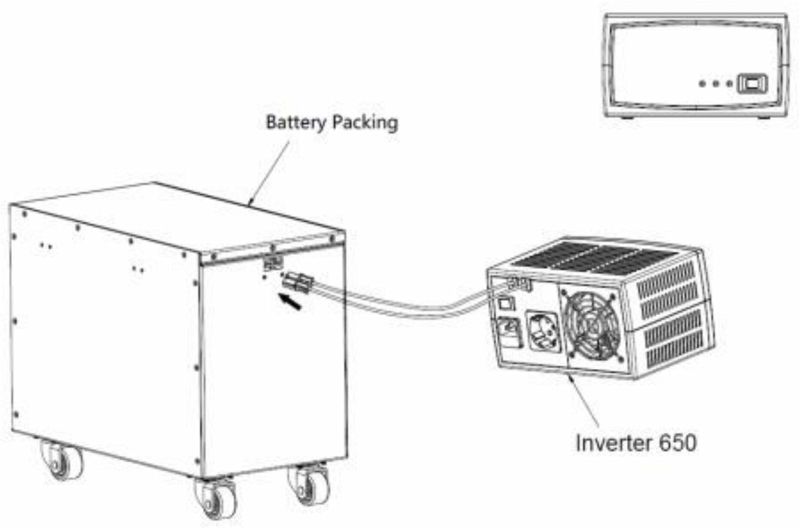 Battery Packing

Inverter 650