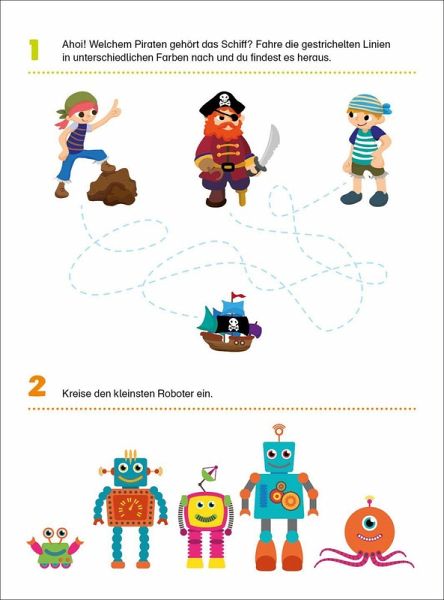 1 Ahoi! Welchem Piraten gehört das Schiff? Fahre die gestrichelten Linien in unterschiedlichen Farben nach und du findest es heraus.

2 Kreise den kleinsten Roboter ein.