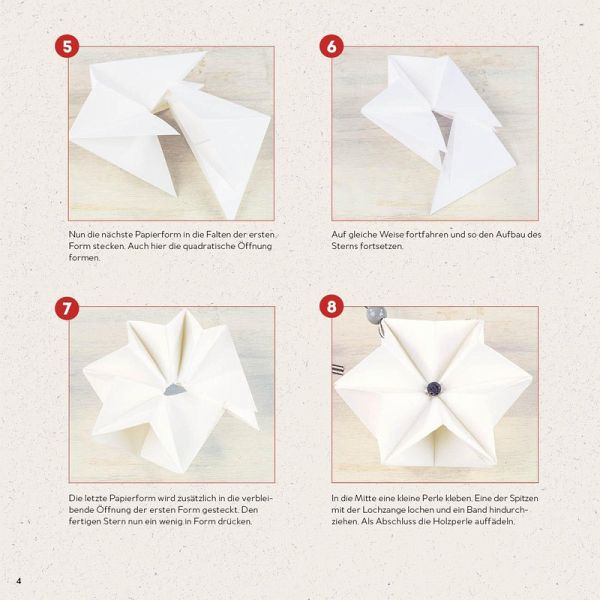 5

Nun die nächste Papierform in die Falten der ersten Form stecken. Auch hier die quadratische Öffnung formen.

6

Auf gleiche Weise fortfahren und so den Aufbau des Sterns fortsetzen.

7

Die letzte Papierform wird zusätzlich in die verbleibende Öffnung der ersten Form gesteckt. Den fertigen Stern nun ein wenig in Form drücken.

8

In die Mitte eine kleine Perle kleben. Eine der Spitzen mit der Lochzange lochen und ein Band hindurchziehen. Als Abschluss die Holzperle auffädeln.

4