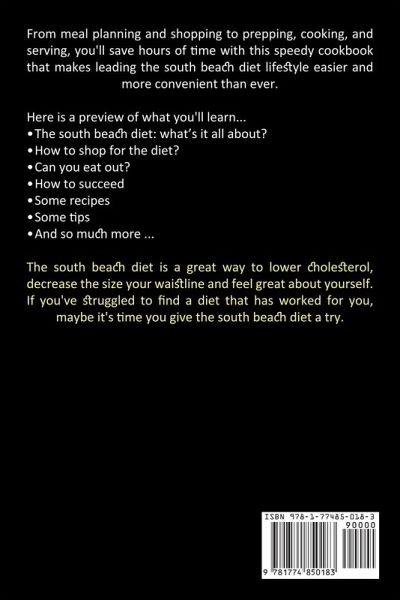 From meal planning and shopping to prepping, cooking, and serving, you'll save hours of time with this speedy cookbook that makes leading the south beach diet lifestyle easier and more convenient than ever.

Here is a preview of what you'll learn...
• The south beach diet: what's it all about?
• How to shop for the diet?
• Can you eat out?
• How to succeed
• Some recipes
• Some tips
• And so much more ...

The south beach diet is a great way to lower cholesterol, decrease the size your waistline and feel great about yourself. If you've struggled to find a diet that has worked for you, maybe it's time you give the south beach diet a try.

ISBN 978-1-77485-018-3
90000
9 781774 850183