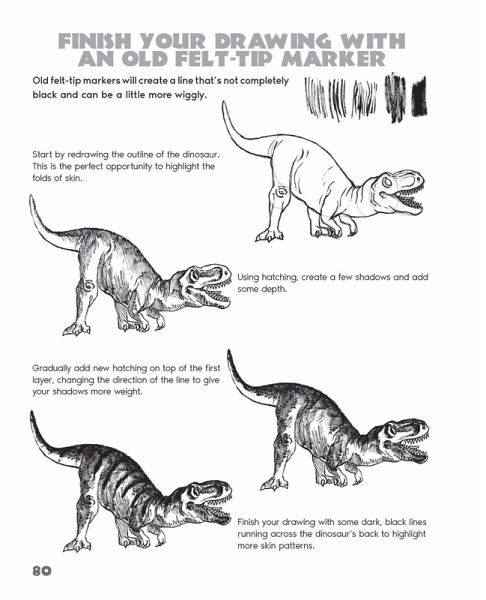 FINISH YOUR DRAWING WITH AN OLD FELT-TIP MARKER

Old felt-tip markers will create a line that's not completely black and can be a little more wiggly.

Start by redrawing the outline of the dinosaur. This is the perfect opportunity to highlight the folds of skin.

Using hatching, create a few shadows and add some depth.

Gradually add new hatching on top of the first layer, changing the direction of the line to give your shadows more weight.

Finish your drawing with some dark, black lines running across the dinosaur's back to highlight more skin patterns.

80