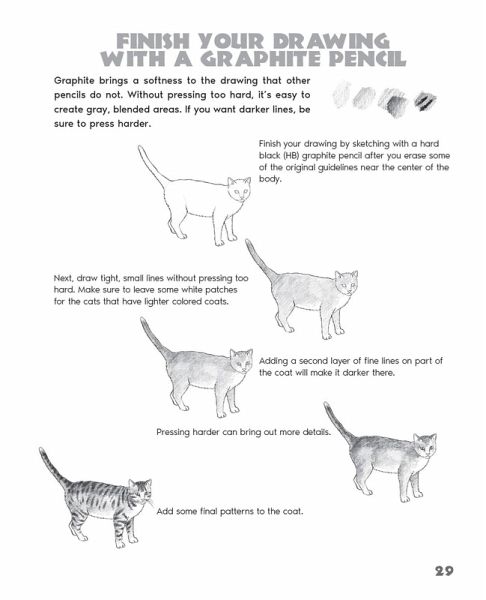 FINISH YOUR DRAWING WITH A GRAPHITE PENCIL

Graphite brings a softness to the drawing that other pencils do not. Without pressing too hard, it's easy to create gray, blended areas. If you want darker lines, be sure to press harder.

Finish your drawing by sketching with a hard black (HB) graphite pencil after you erase some of the original guidelines near the center of the body.

Next, draw tight, small lines without pressing too hard. Make sure to leave some white patches for the cats that have lighter colored coats.

Adding a second layer of fine lines on part of the coat will make it darker there.

Pressing harder can bring out more details.

Add some final patterns to the coat.

29